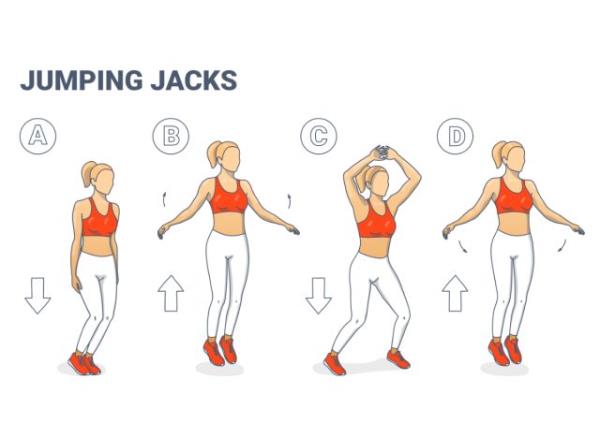 JUMPING JACKS

A

B

C

D